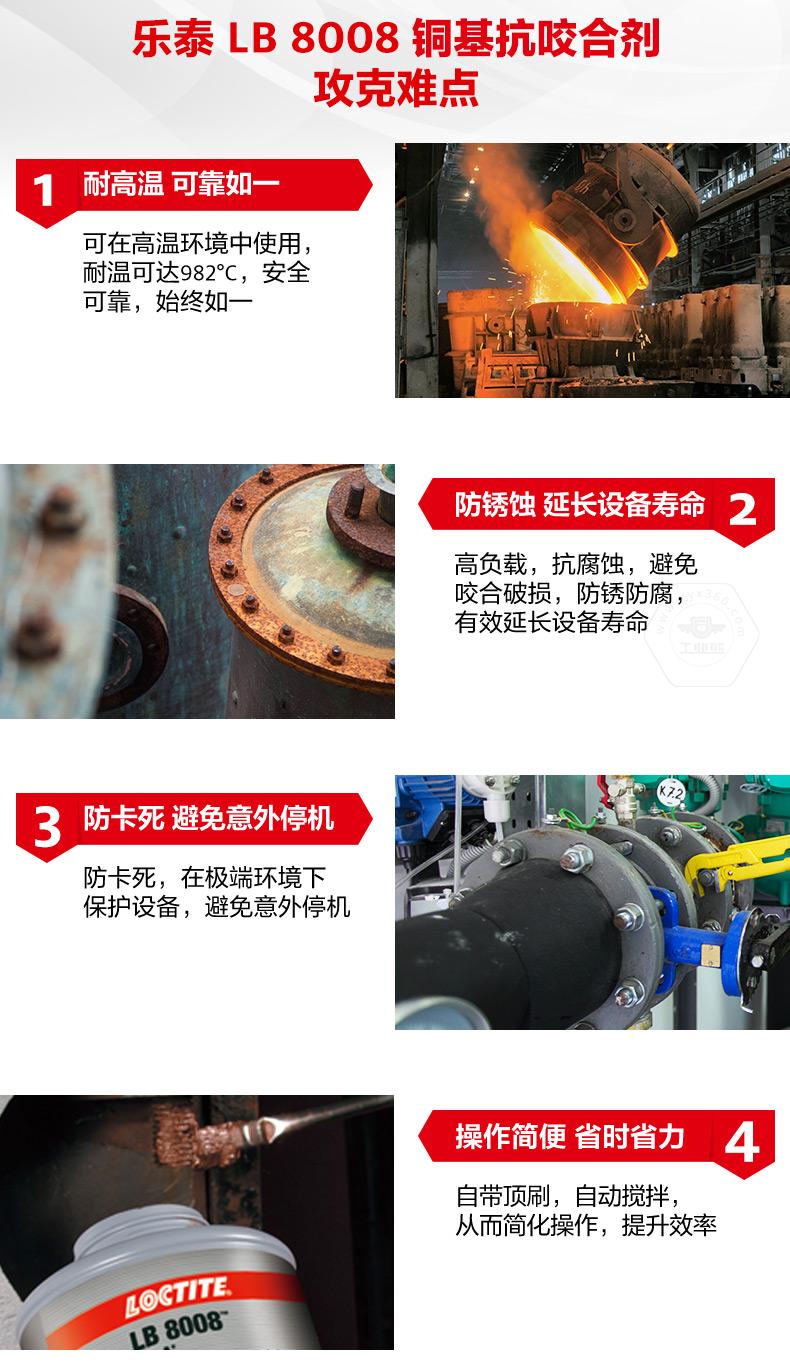 乐泰 LB 8008 铜基抗咬合剂
攻克难点

1 耐高温 可靠如一

可在高温环境中使用，耐温可达982°C，安全可靠，始终如一

防锈蚀 延长设备寿命 2

高负载，抗腐蚀，避免咬合破损，防锈防腐，有效延长设备寿命

3 防卡死 避免意外停机

防卡死，在极端环境下保护设备，避免意外停机

K72

操作简便 省时省力 4

自带顶刷，自动搅拌，从而简化操作，提升效率

LOCTITE
LB 8008